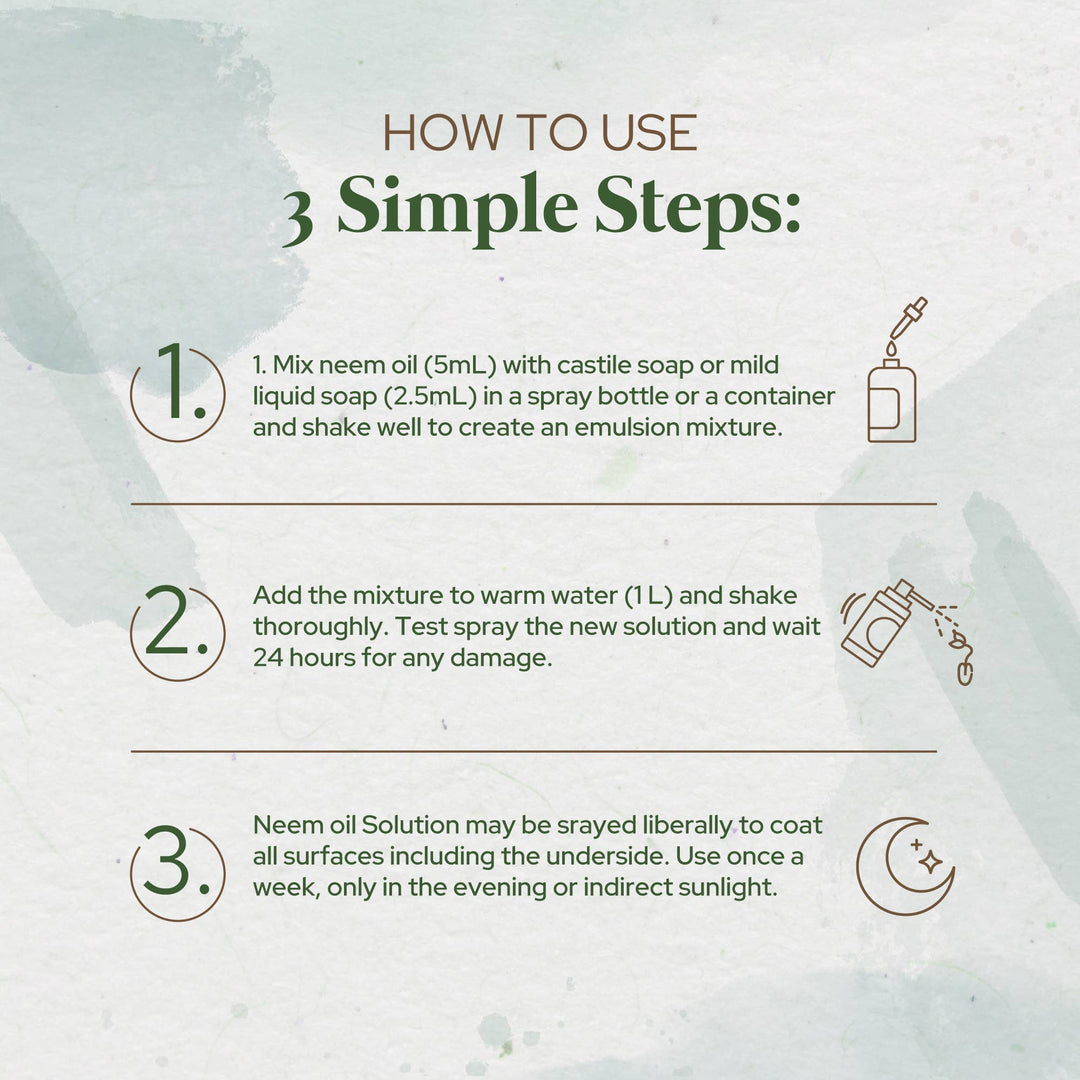 HOW TO USE
3 Simple Steps:

1.
1. Mix neem oil (5mL) with castile soap or mild liquid soap (2.5mL) in a spray bottle or a container and shake well to create an emulsion mixture.

2.
Add the mixture to warm water (1 L) and shake thoroughly. Test spray the new solution and wait 24 hours for any damage.

3.
Neem oil Solution may be srayed liberally to coat all surfaces including the underside. Use once a week, only in the evening or indirect sunlight.